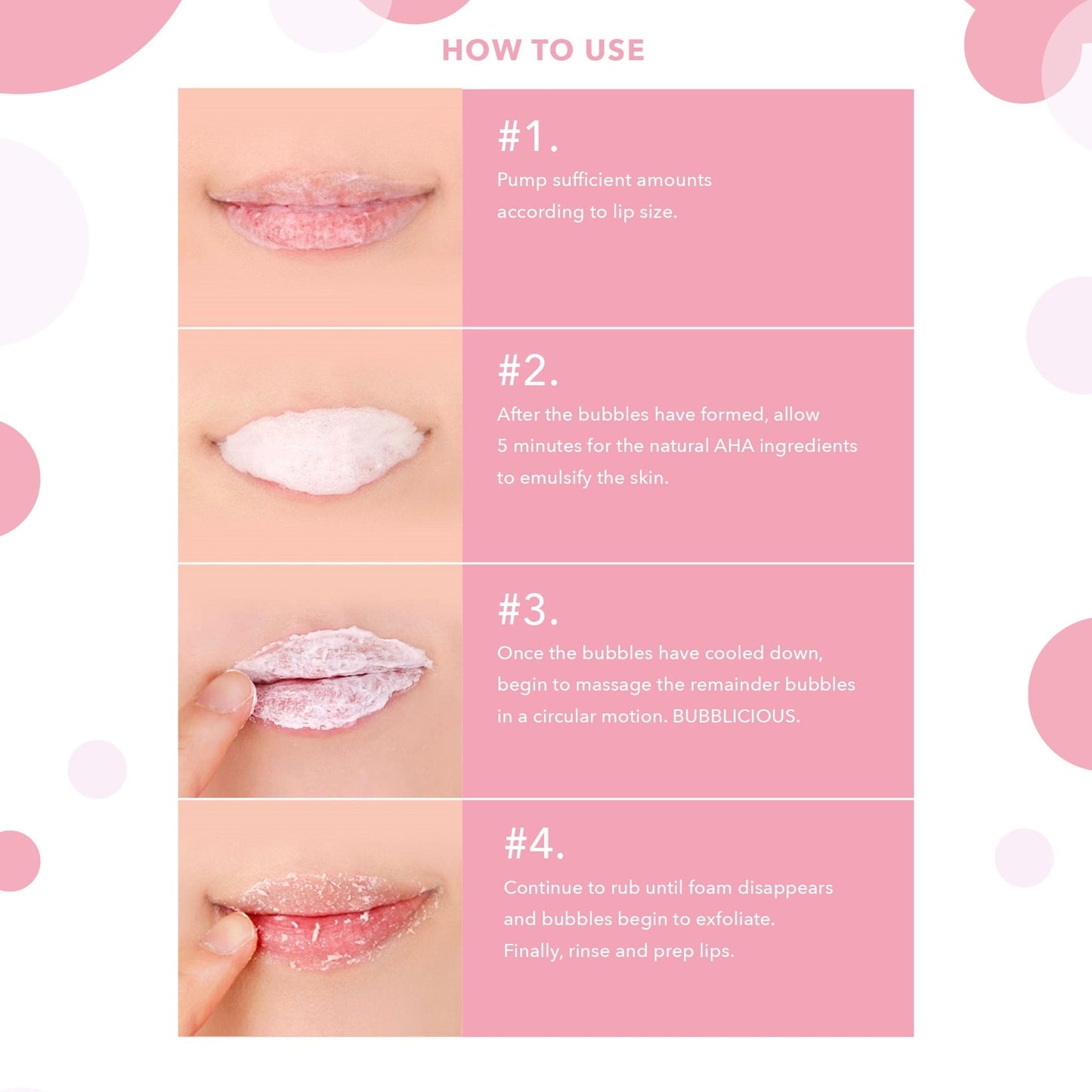 HOW TO USE

#1.
Pump sufficient amounts according to lip size.

#2.
After the bubbles have formed, allow 5 minutes for the natural AHA ingredients to emulsify the skin.

#3.
Once the bubbles have cooled down, begin to massage the remainder bubbles in a circular motion. BUBBLICIOUS.

#4.
Continue to rub until foam disappears and bubbles begin to exfoliate.
Finally, rinse and prep lips.