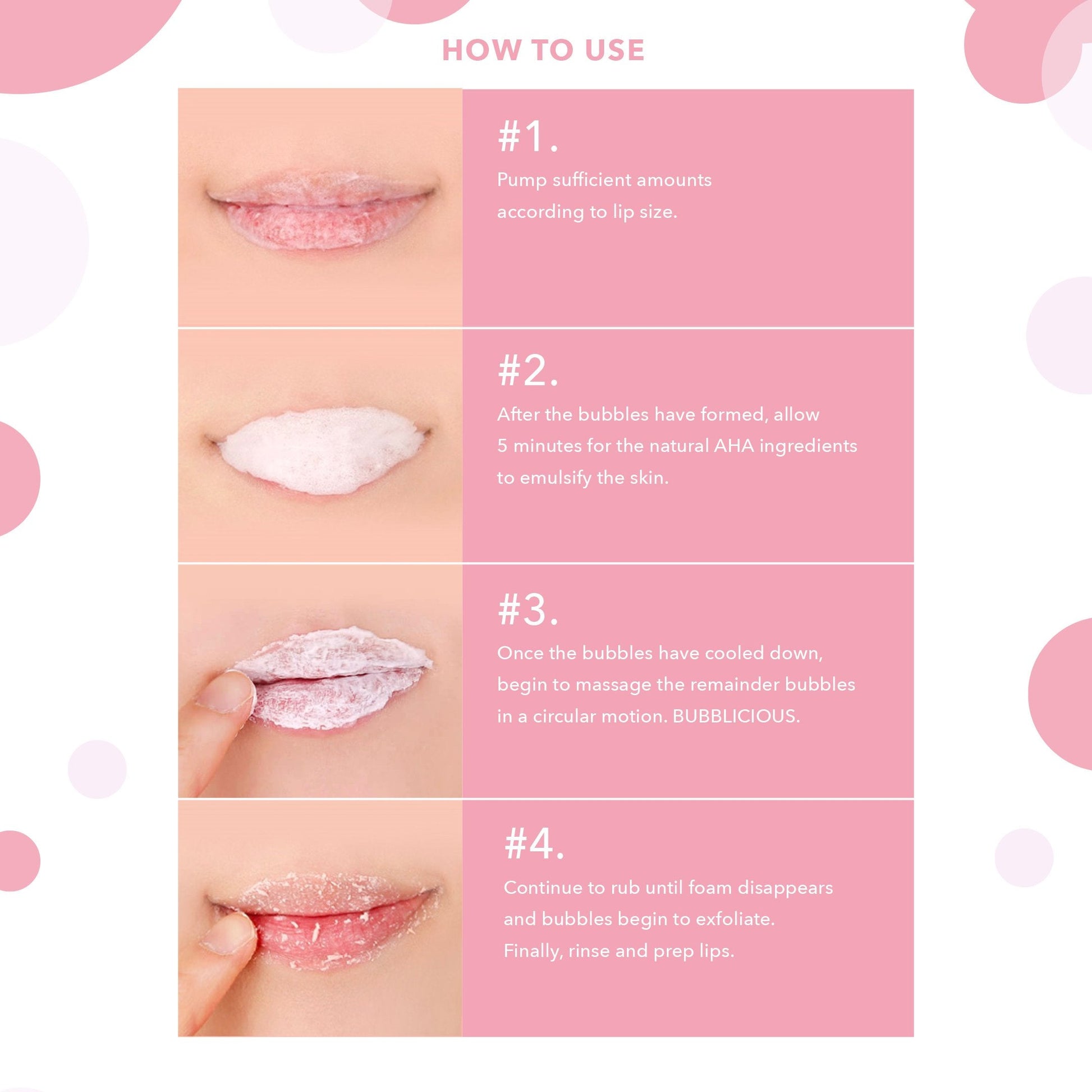 HOW TO USE

#1.
Pump sufficient amounts according to lip size.

#2.
After the bubbles have formed, allow 5 minutes for the natural AHA ingredients to emulsify the skin.

#3.
Once the bubbles have cooled down, begin to massage the remainder bubbles in a circular motion. BUBBLICIOUS.

#4.
Continue to rub until foam disappears and bubbles begin to exfoliate.
Finally, rinse and prep lips.